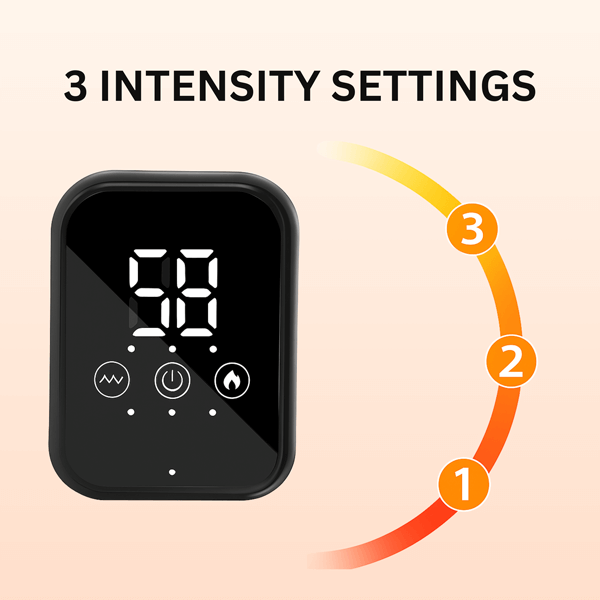 3 INTENSITY SETTINGS

58

3

2

1